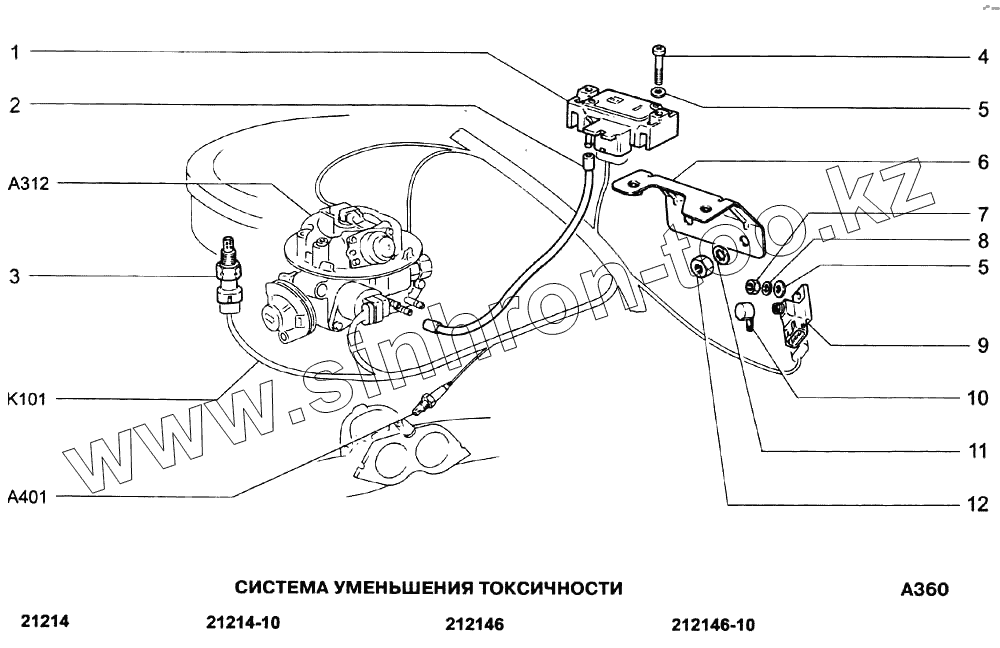 1
2
A312
3
K101
A401
4
5
6
7
8
5
9
10
11
12

www.sinhron-too.kz

СИСТЕМА УМЕНЬШЕНИЯ ТОКСИЧНОСТИ

A360

21214 21214-10 212146 212146-10